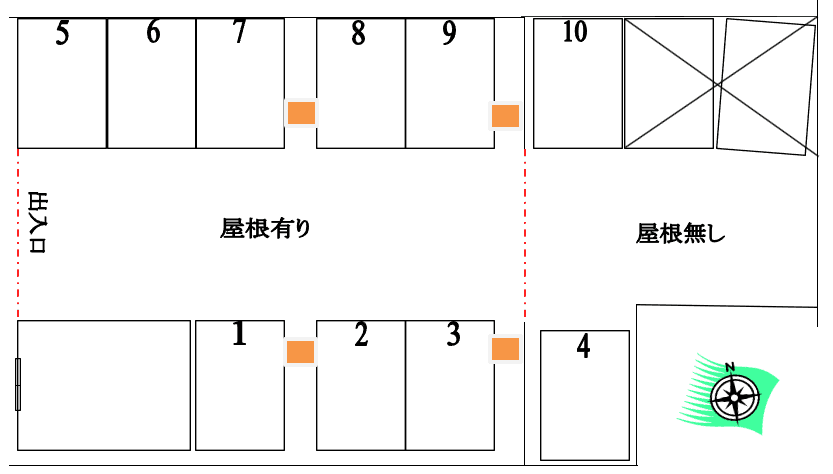 5
6
7
8
9
10

出入口

屋根有り

屋根無し

1
2
3
4

N