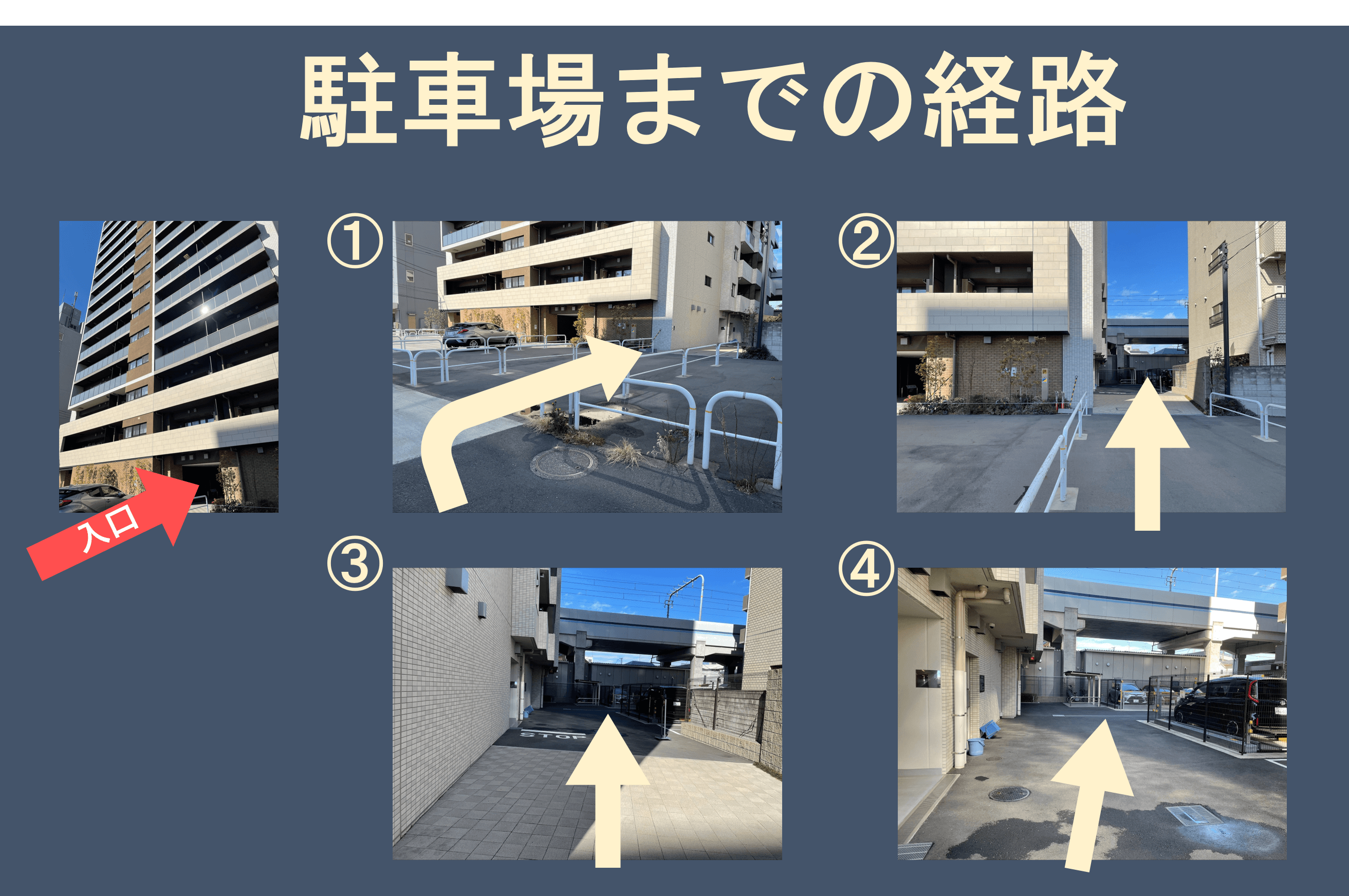 駐車場までの経路

入口

①

②

③

STOP

④