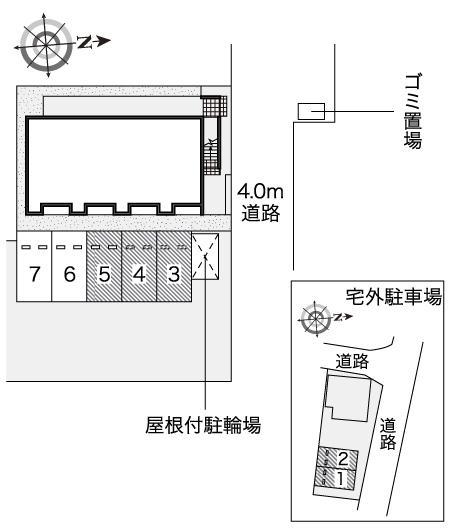 N

ゴミ置場

4.0m
道路

7 6 5 4 3

屋根付駐輪場

宅外駐車場

N

道路

道路

2
1