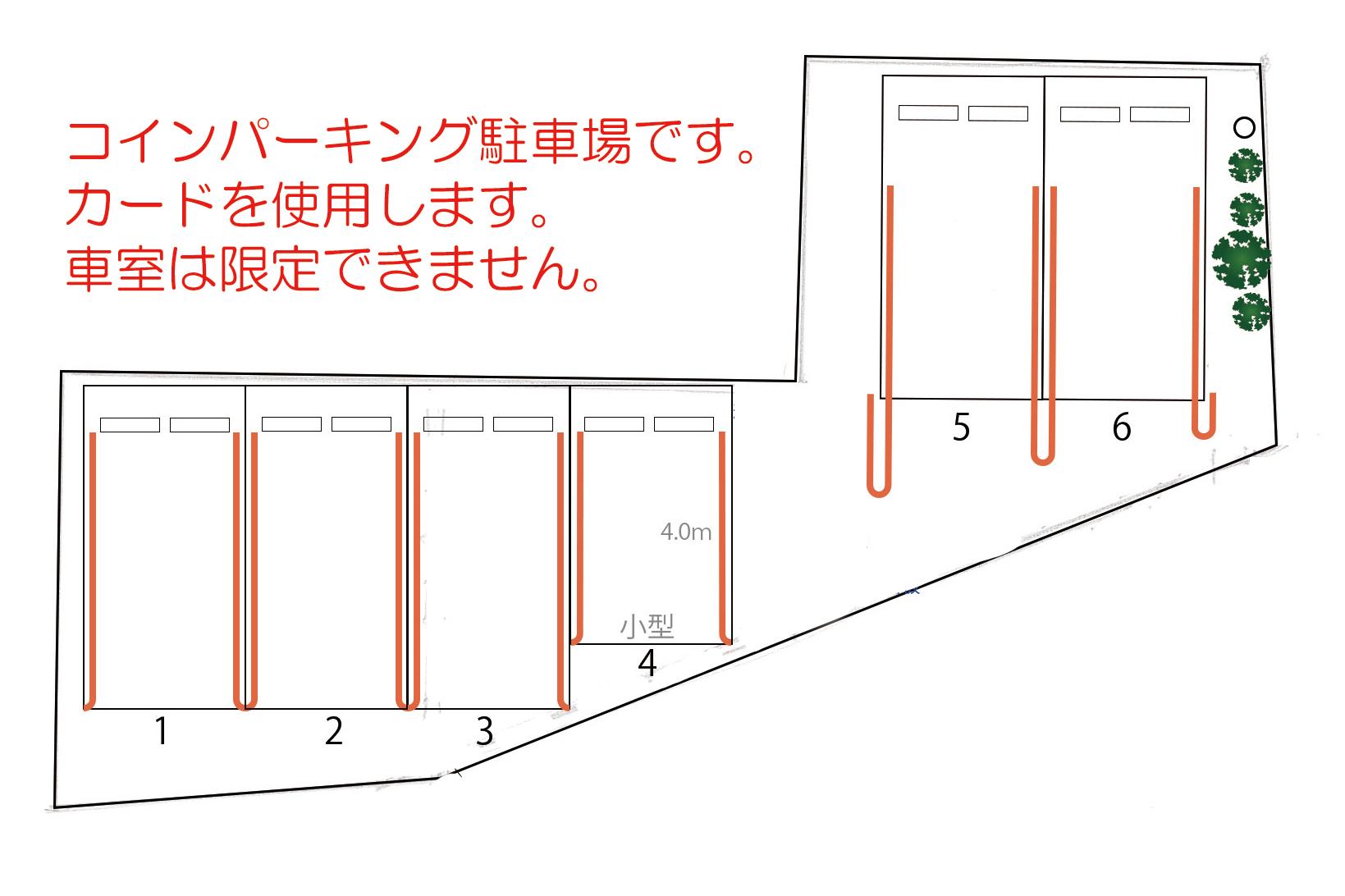 コインパーキング駐車場です。
カードを使用します。
車室は限定できません。

5
6

4.0m
小型
4

1
2
3