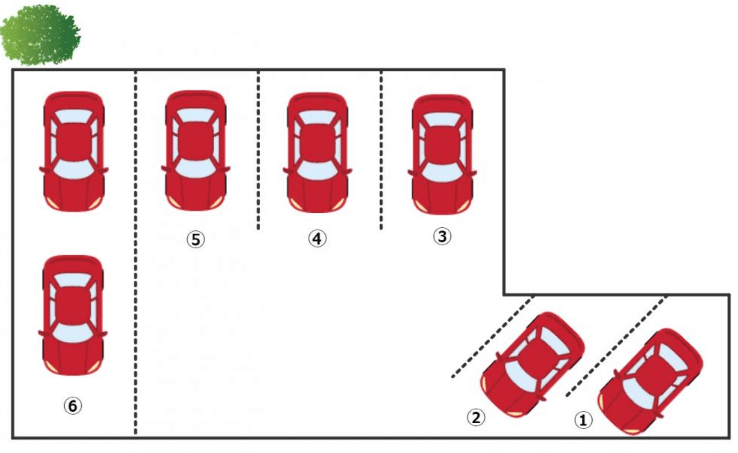 ⑤ ④ ③

⑥

② ①