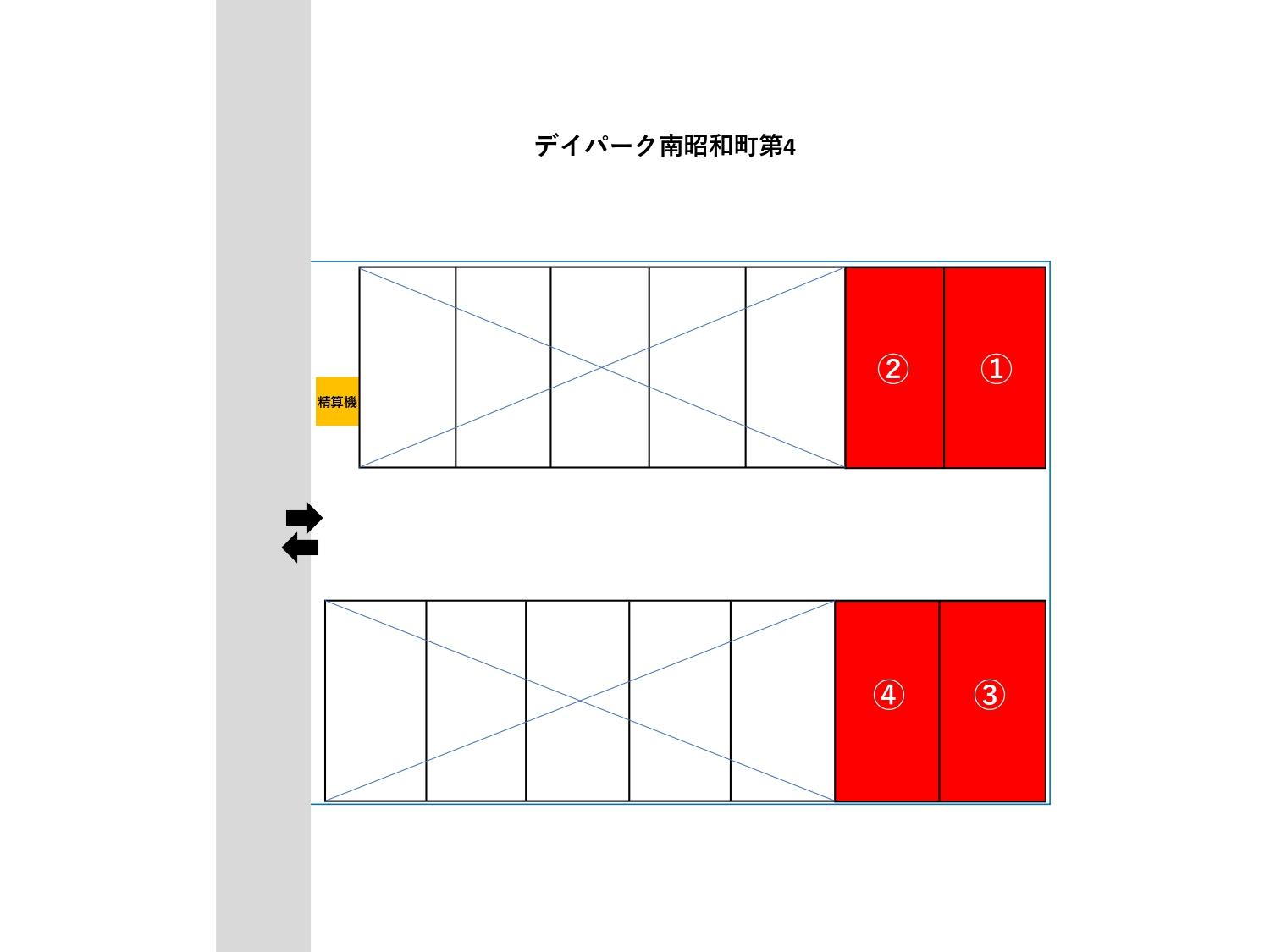 デイパーク南昭和町第4

精算機

②
①

④
③