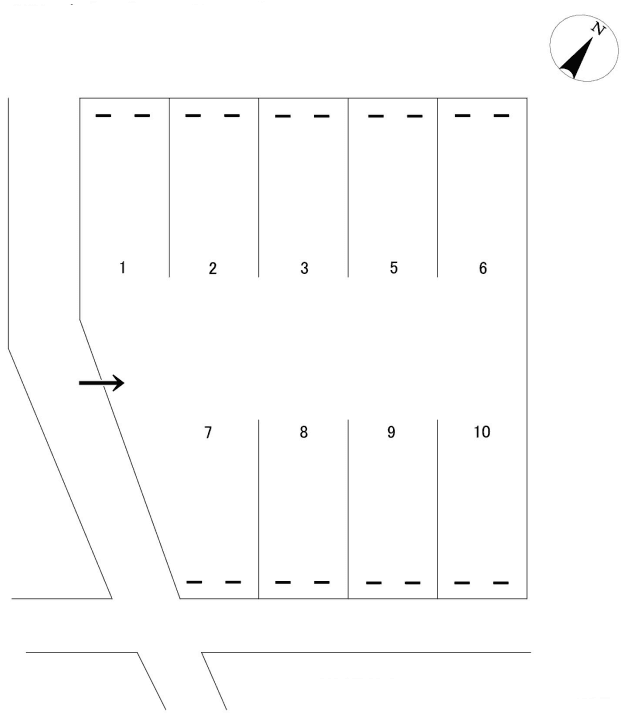 N

1 2 3 5 6

7 8 9 10