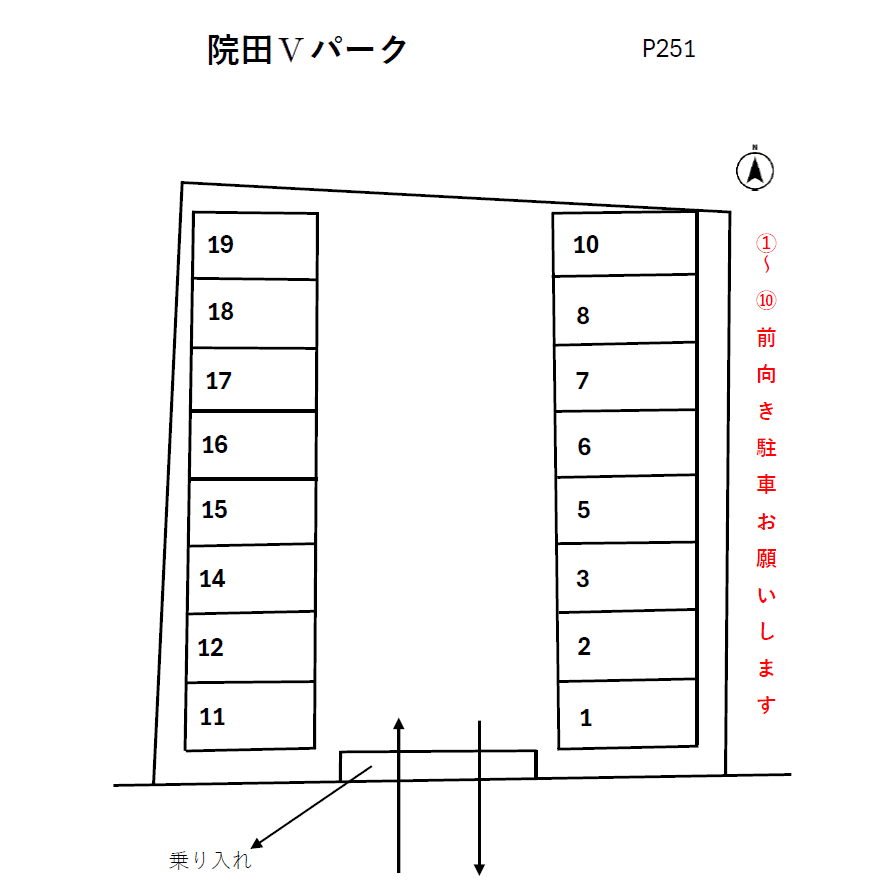 院田Ｖパーク

P251

N

19
18
17
16
15
14
12
11

10
8
7
6
5
3
2
1

①～⑩前向き駐車お願いします

乗り入れ