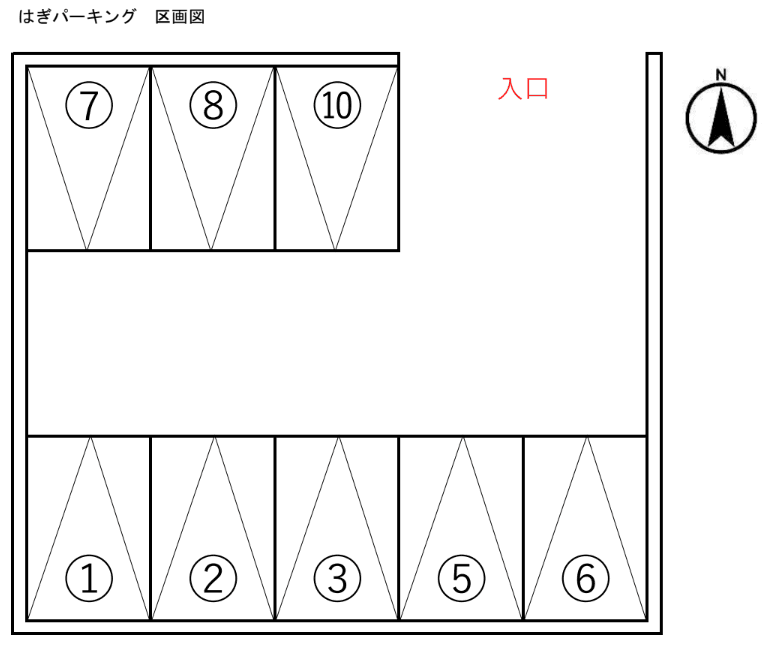 はぎパーキング　区画図

⑦ ⑧ ⑩

入口

N

① ② ③ ⑤ ⑥