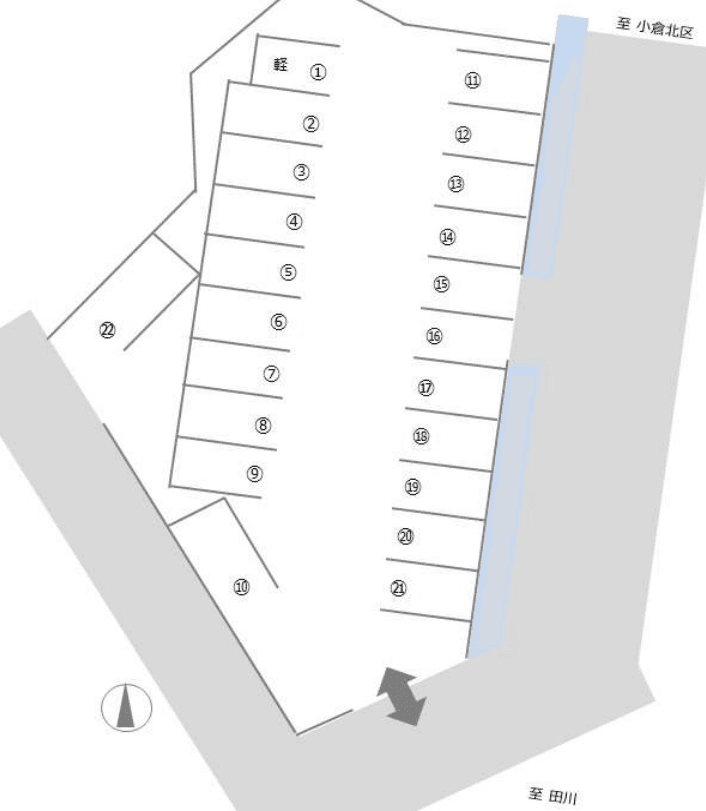 至 小倉北区

軽 ①
②
③
④
⑤
⑥
⑦
⑧
⑨
⑩
⑪
⑫
⑬
⑭
⑮
⑯
⑰
⑱
⑲
⑳
㉑
㉒

至 田川