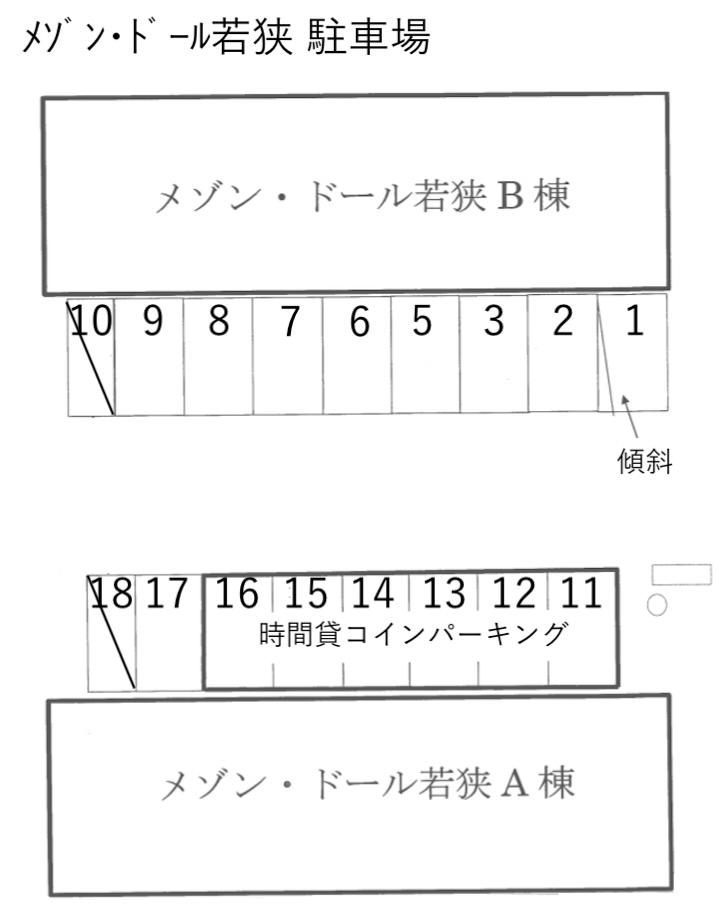 ﾒｿﾞﾝ･ﾄﾞｰﾙ若狭 駐車場

メゾン・ドール若狭 B 棟

10 9 8 7 6 5 3 2 1

傾斜

18 17 16 15 14 13 12 11

時間貸コインパーキング

メゾン・ドール若狭 A 棟