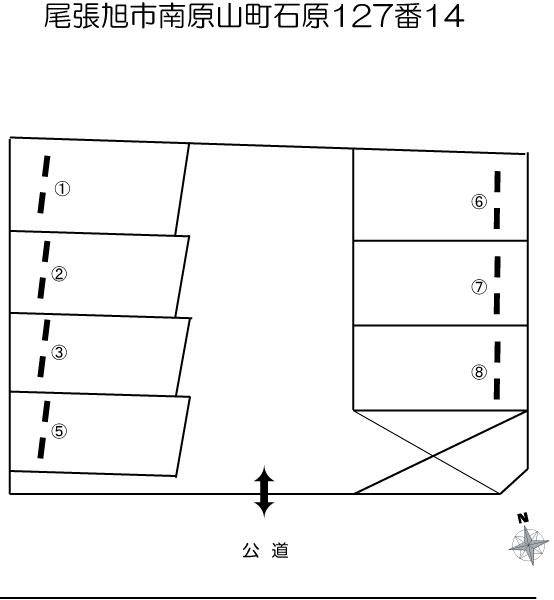 尾張旭市南原山町石原127番14

①
②
③
⑤
⑥
⑦
⑧

公 道

N